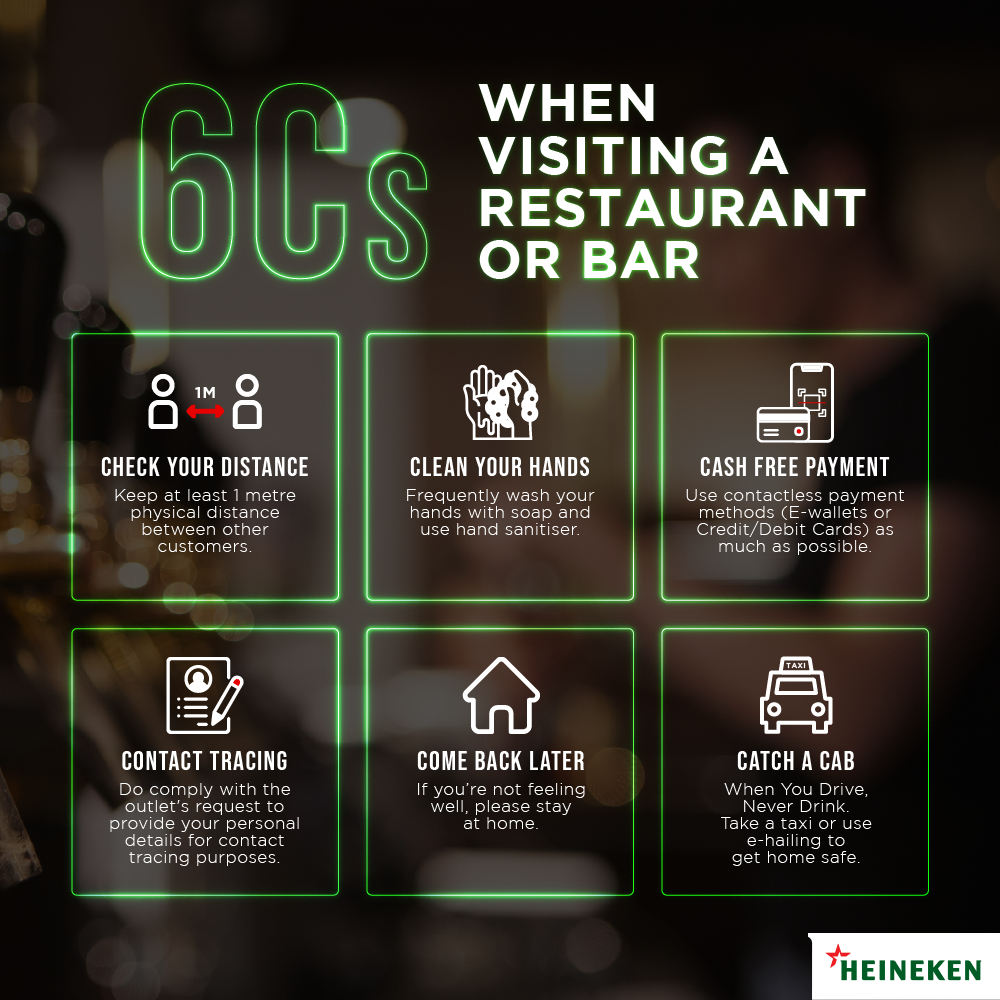 6Cs WHEN VISITING A RESTAURANT OR BAR

1M

CHECK YOUR DISTANCE
Keep at least 1 metre physical distance between other customers.

CLEAN YOUR HANDS
Frequently wash your hands with soap and use hand sanitiser.

CASH FREE PAYMENT
Use contactless payment methods (E-wallets or Credit/Debit Cards) as much as possible.

CONTACT TRACING
Do comply with the outlet's request to provide your personal details for contact tracing purposes.

COME BACK LATER
If you're not feeling well, please stay at home.

TAXI

CATCH A CAB
When You Drive, Never Drink. Take a taxi or use e-hailing to get home safe.

HEINEKEN